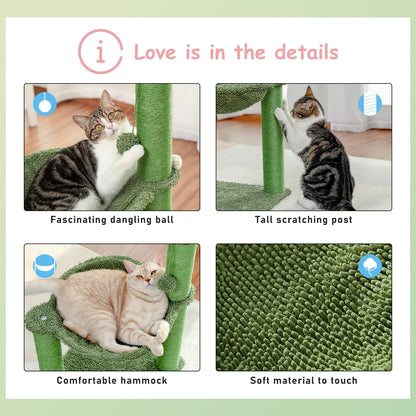 i Love is in the details

Fascinating dangling ball

Tall scratching post

Comfortable hammock

Soft material to touch