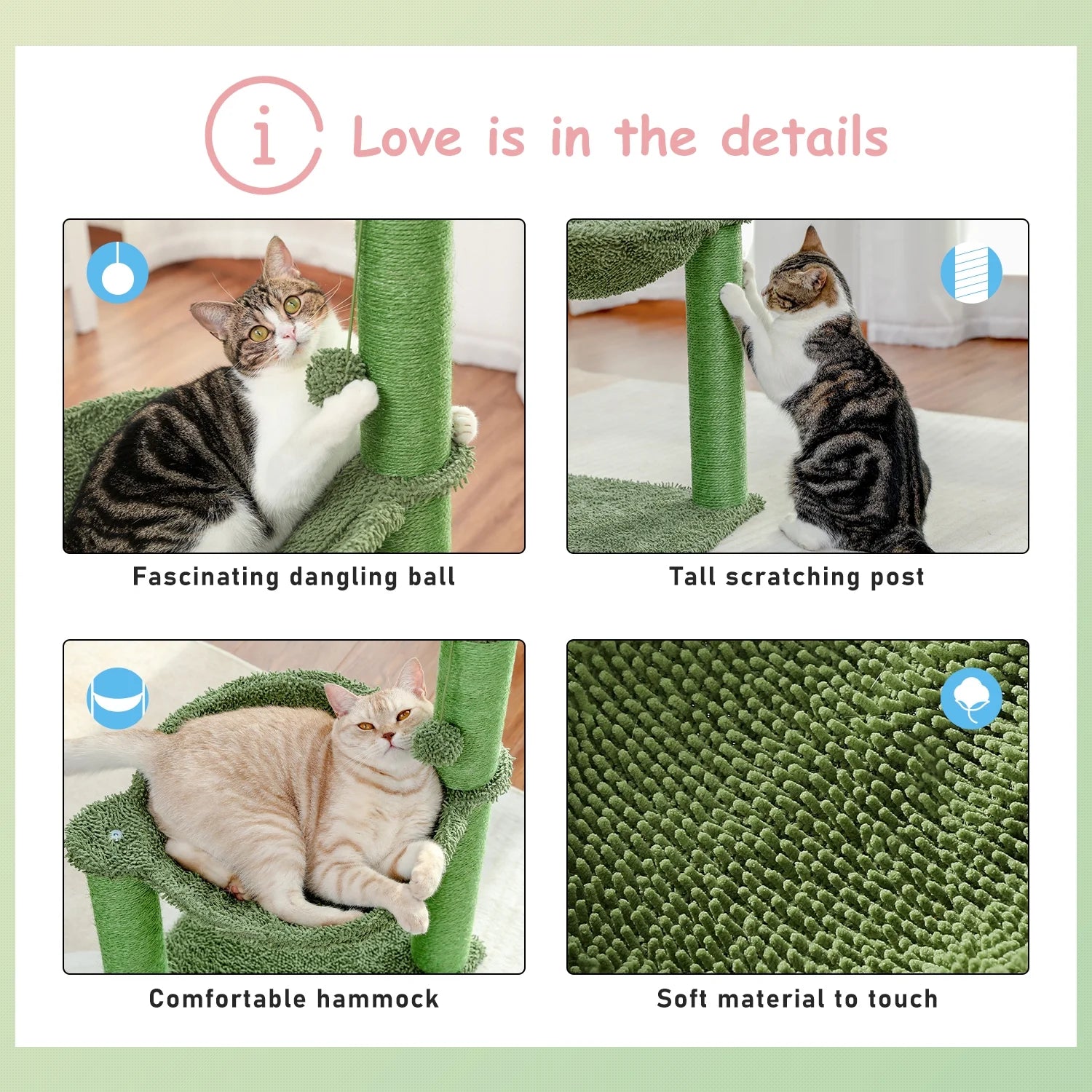 i Love is in the details

Fascinating dangling ball

Tall scratching post

Comfortable hammock

Soft material to touch